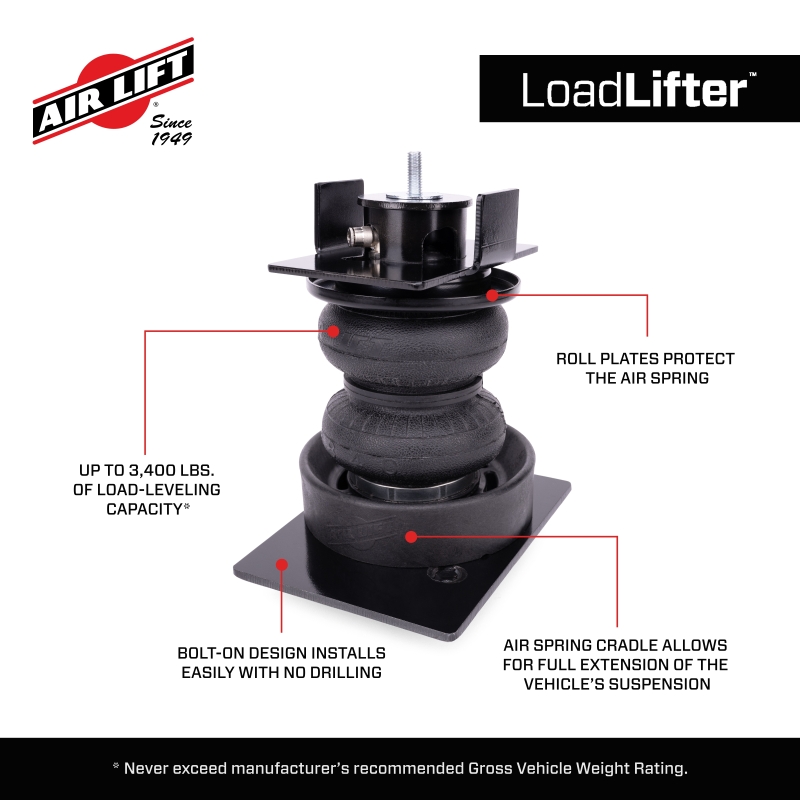 AIR LIFT®
Since 1949

LoadLifter™

ROLL PLATES PROTECT THE AIR SPRING

UP TO 3,400 LBS. OF LOAD-LEVELING CAPACITY*

BOLT-ON DESIGN INSTALLS EASILY WITH NO DRILLING

AIR SPRING CRADLE ALLOWS FOR FULL EXTENSION OF THE VEHICLE'S SUSPENSION

* Never exceed manufacturer's recommended Gross Vehicle Weight Rating.